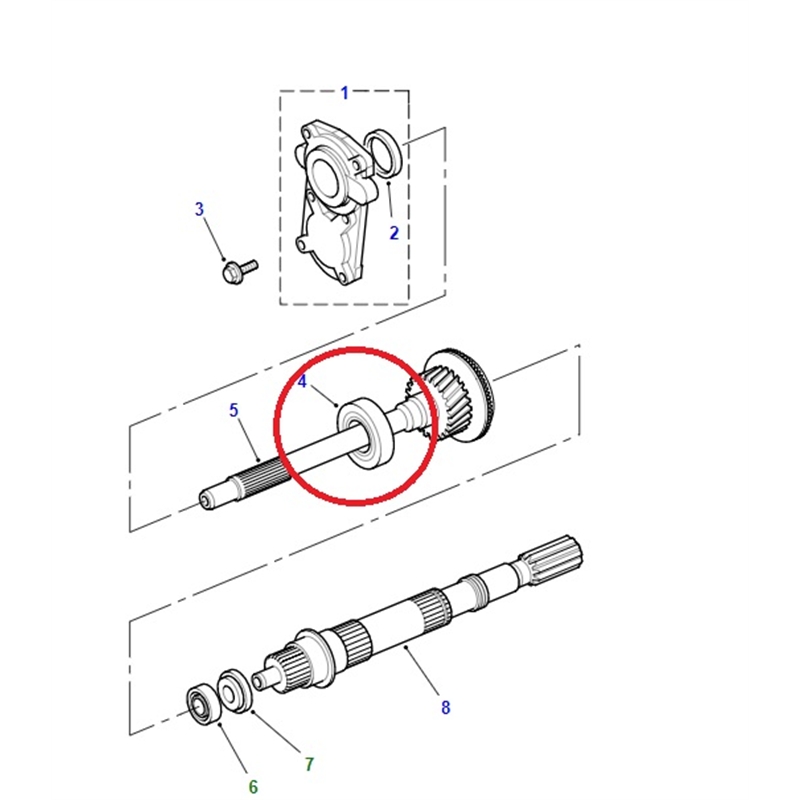 1
2
3
4
5
8
7
6